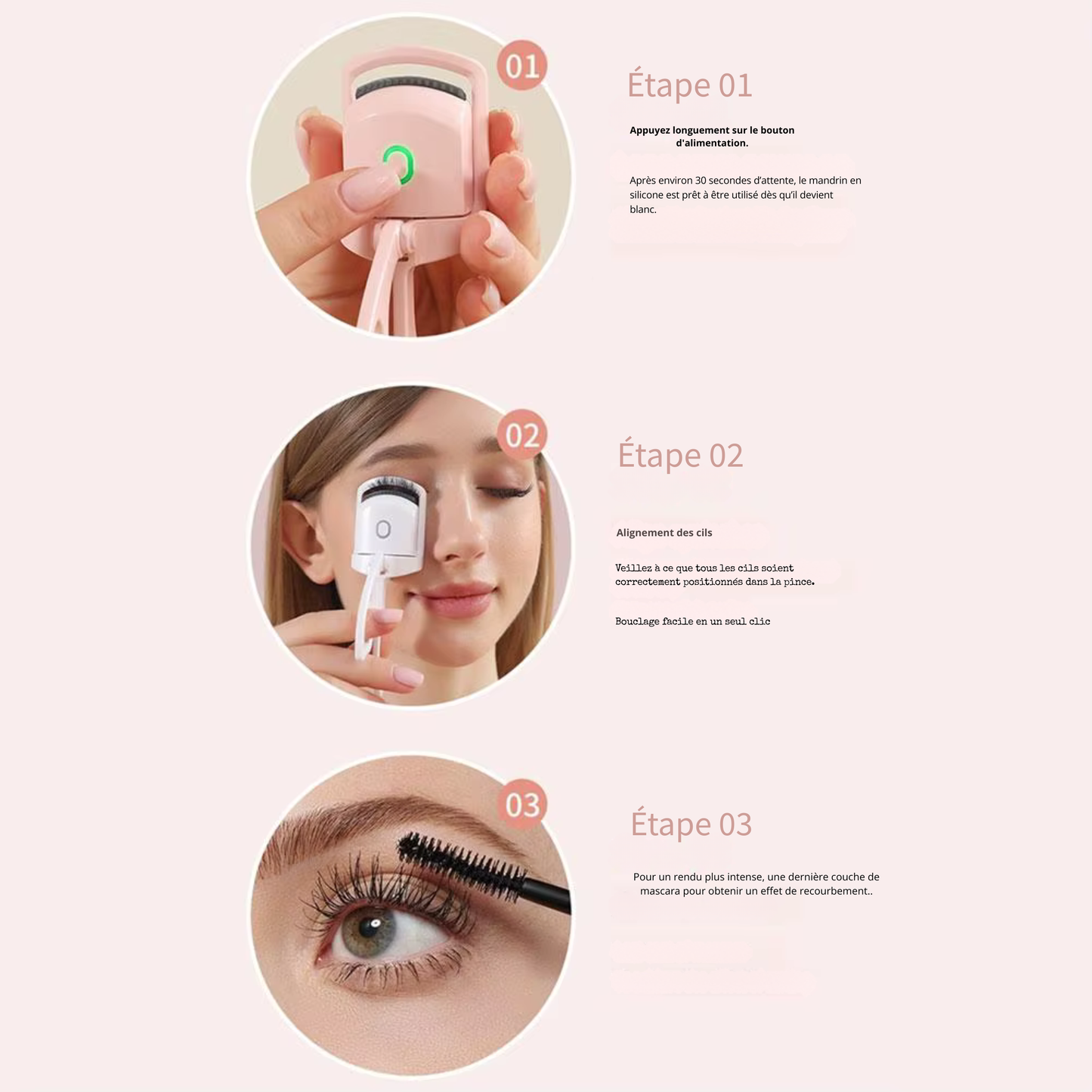 01

Étape 01

Appuyez longuement sur le bouton d'alimentation.

Après environ 30 secondes d'attente, le mandrin en silicone est prêt à être utilisé dès qu'il devient blanc.

02

Étape 02

Alignement des cils

Veillez à ce que tous les cils soient correctement positionnés dans la pince.

Bouclage facile en un seul clic

03

Étape 03

Pour un rendu plus intense, une dernière couche de mascara pour obtenir un effet de recourbement..